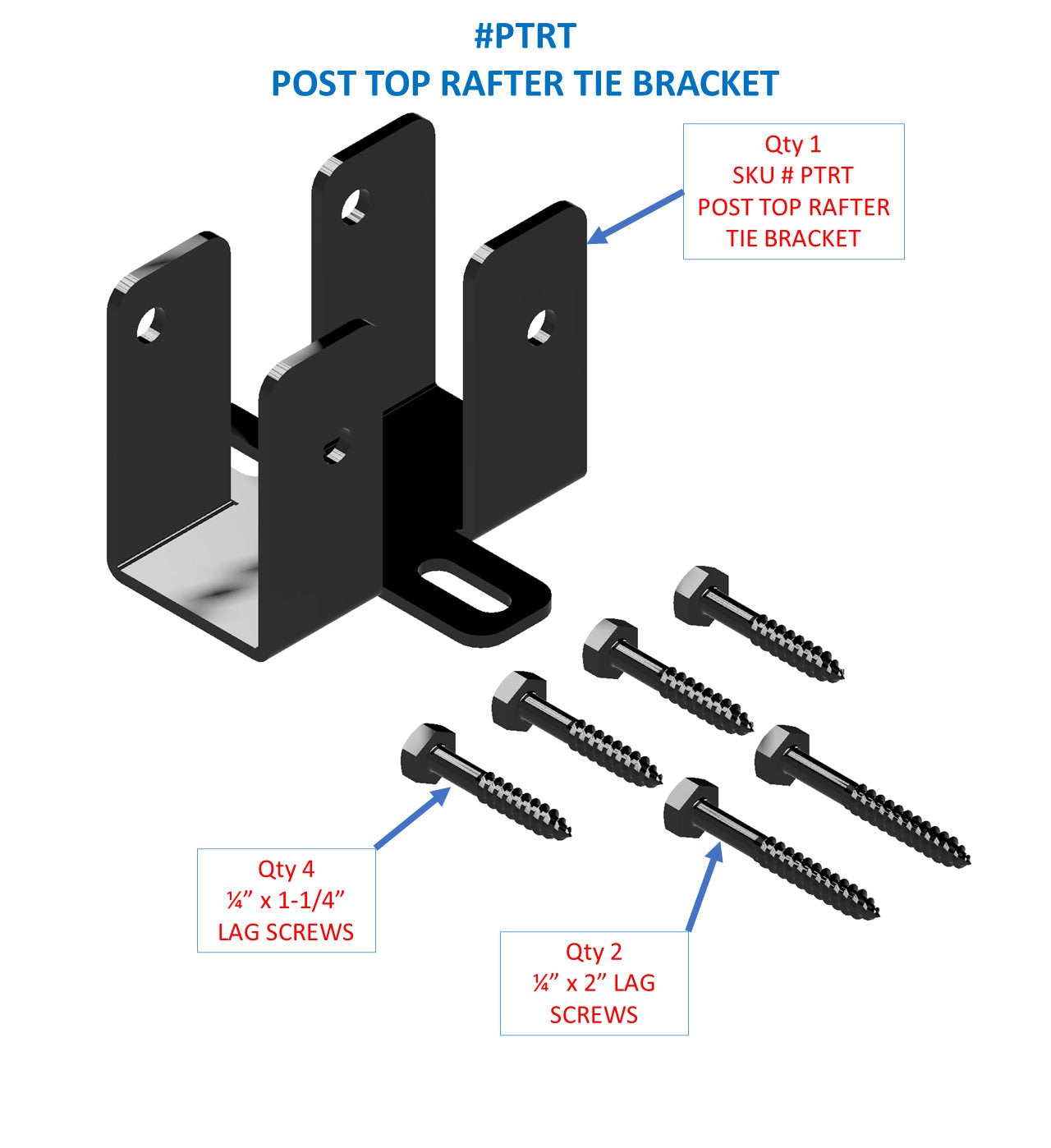 #PTRT
POST TOP RAFTER TIE BRACKET

Qty 1
SKU # PTRT
POST TOP RAFTER
TIE BRACKET

Qty 4
¼” x 1-1/4”
LAG SCREWS

Qty 2
¼” x 2” LAG
SCREWS