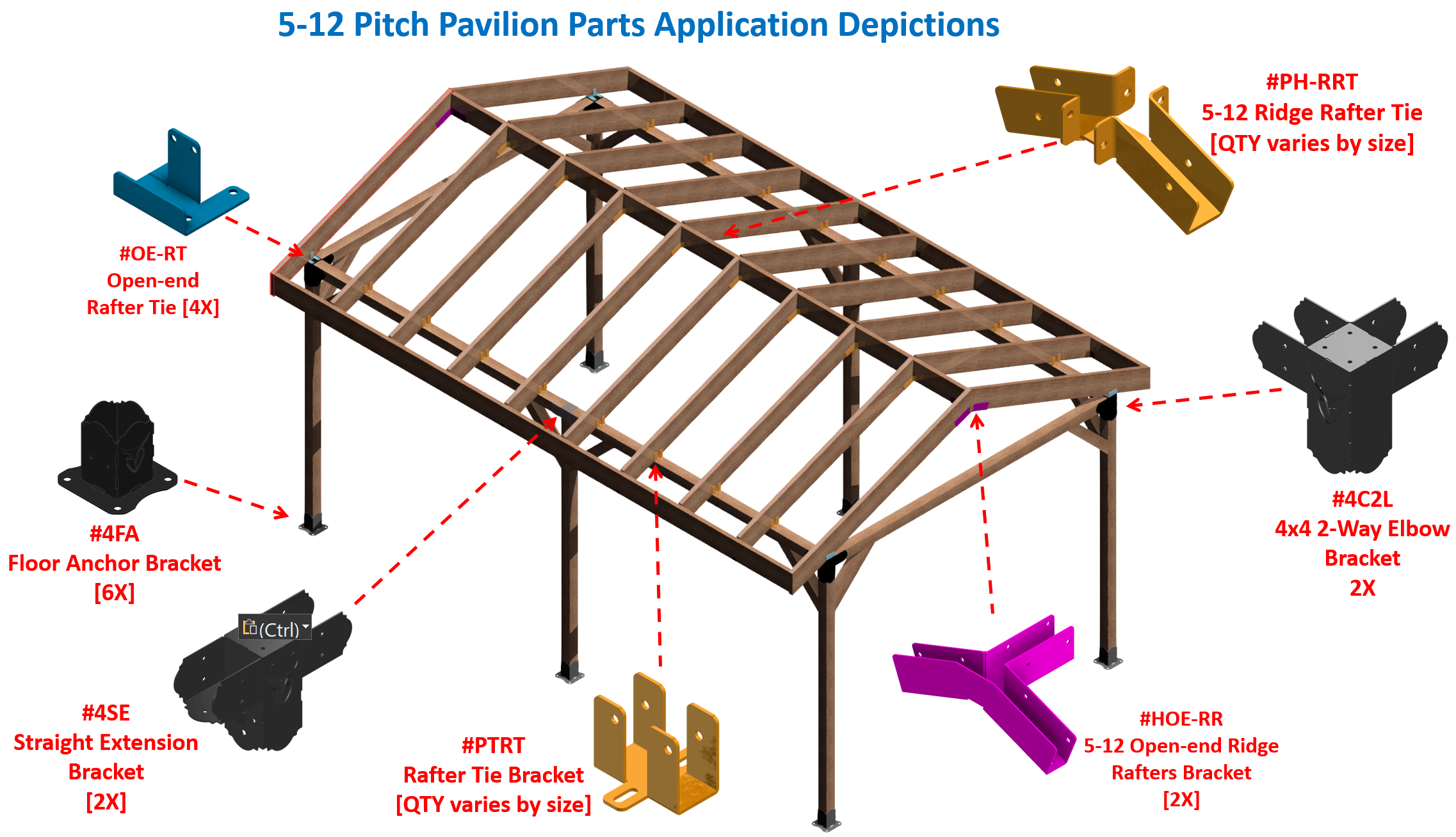 5-12 Pitch Pavilion Parts Application Depictions

#PH-RRT
5-12 Ridge Rafter Tie
[QTY varies by size]

#OE-RT
Open-end
Rafter Tie [4X]

#4C2L
4x4 2-Way Elbow
Bracket
2X

#4FA
Floor Anchor Bracket
[6X]

(Ctrl)

#4SE
Straight Extension
Bracket
[2X]

#PTRT
Rafter Tie Bracket
[QTY varies by size]

#HOE-RR
5-12 Open-end Ridge
Rafters Bracket
[2X]