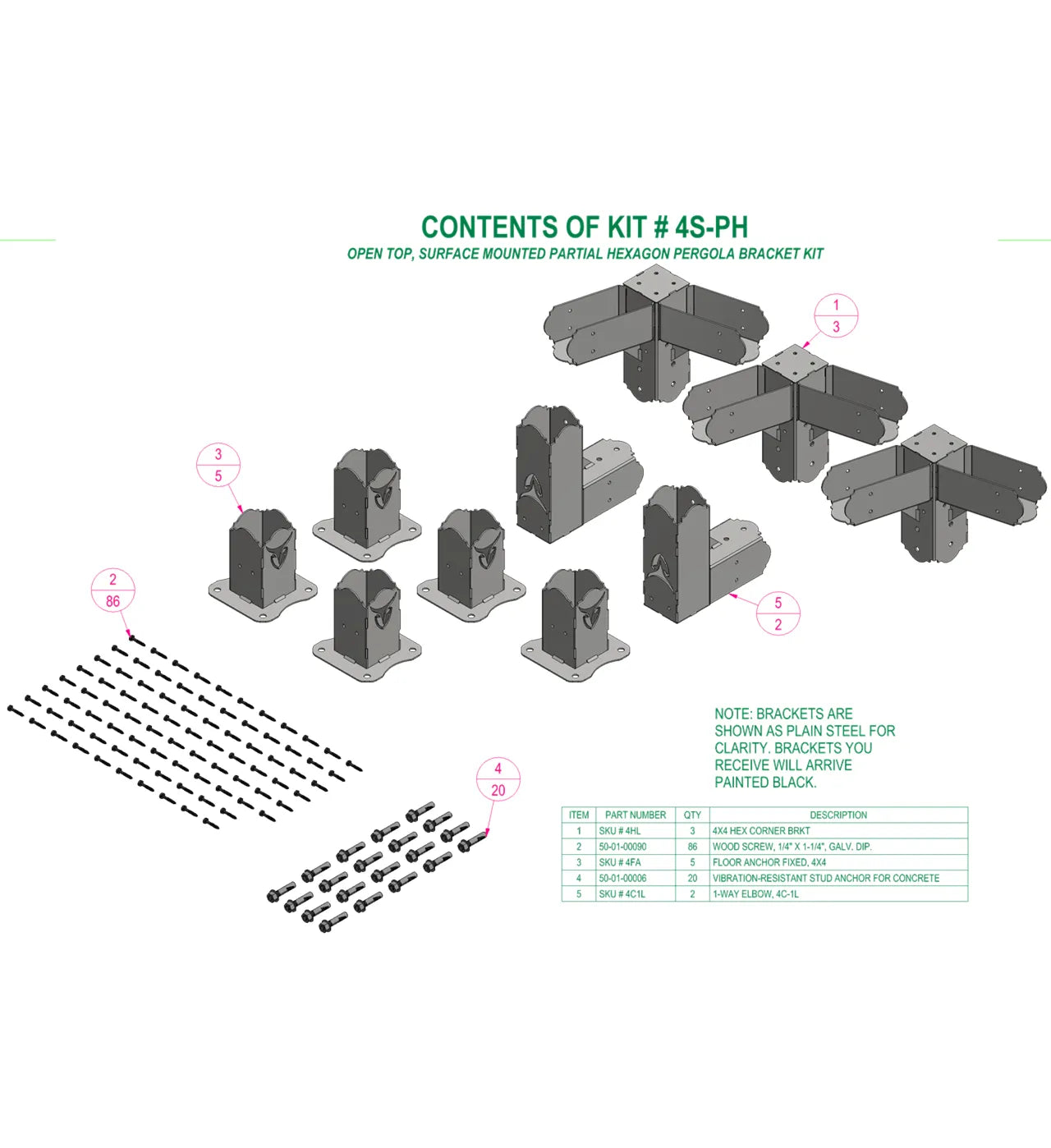 CONTENTS OF KIT # 4S-PH

OPEN TOP, SURFACE MOUNTED PARTIAL HEXAGON PERGOLA BRACKET KIT

1
3

3
5

2
86

5
2

4
20

NOTE: BRACKETS ARE SHOWN AS PLAIN STEEL FOR CLARITY. BRACKETS YOU RECEIVE WILL ARRIVE PAINTED BLACK.

| ITEM | PART NUMBER | QTY | DESCRIPTION |
|---|---|---|---|
| 1 | SKU # 4HL | 3 | 4X4 HEX CORNER BRKT |
| 2 | 50-01-00090 | 86 | WOOD SCREW, 1/4" X 1-1/4", GALV. DIP. |
| 3 | SKU # 4FA | 5 | FLOOR ANCHOR FIXED, 4X4 |
| 4 | 50-01-00006 | 20 | VIBRATION-RESISTANT STUD ANCHOR FOR CONCRETE |
| 5 | SKU # 4C1L | 2 | 1-WAY ELBOW, 4C-1L |