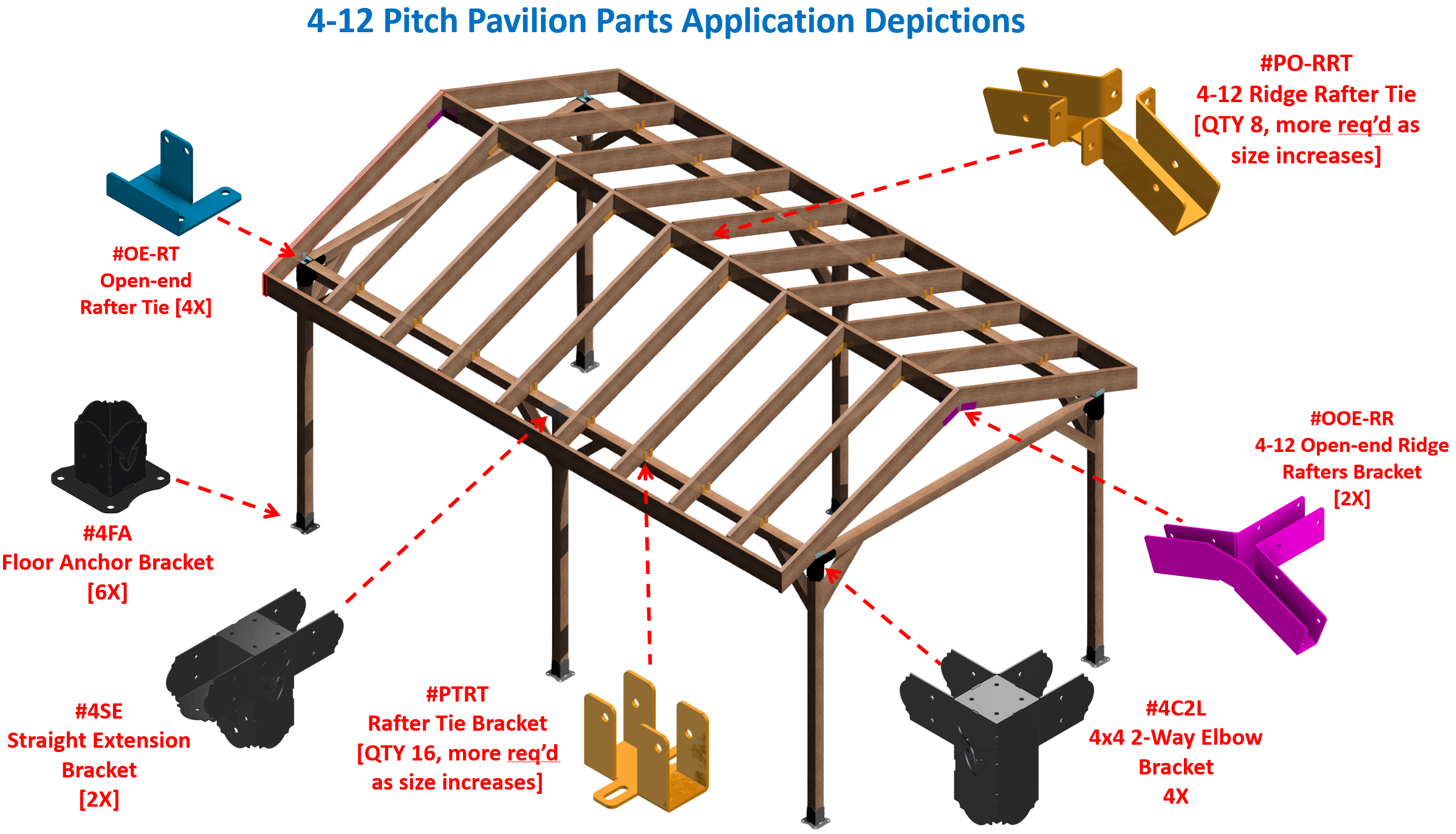 4-12 Pitch Pavilion Parts Application Depictions

#PO-RRT
4-12 Ridge Rafter Tie
[QTY 8, more req'd as size increases]

#OE-RT
Open-end
Rafter Tie [4X]

#OOE-RR
4-12 Open-end Ridge
Rafters Bracket
[2X]

#4FA
Floor Anchor Bracket
[6X]

#4SE
Straight Extension
Bracket
[2X]

#PTRT
Rafter Tie Bracket
[QTY 16, more req'd
as size increases]

#4C2L
4x4 2-Way Elbow
Bracket
4X